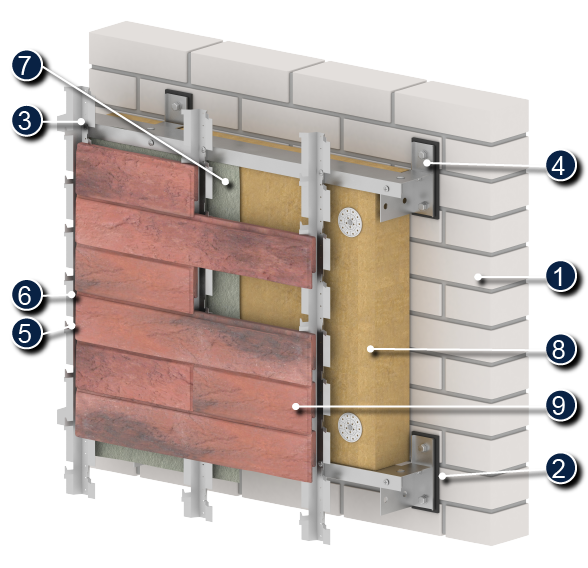 7
3
4
1
6
5
8
9
2